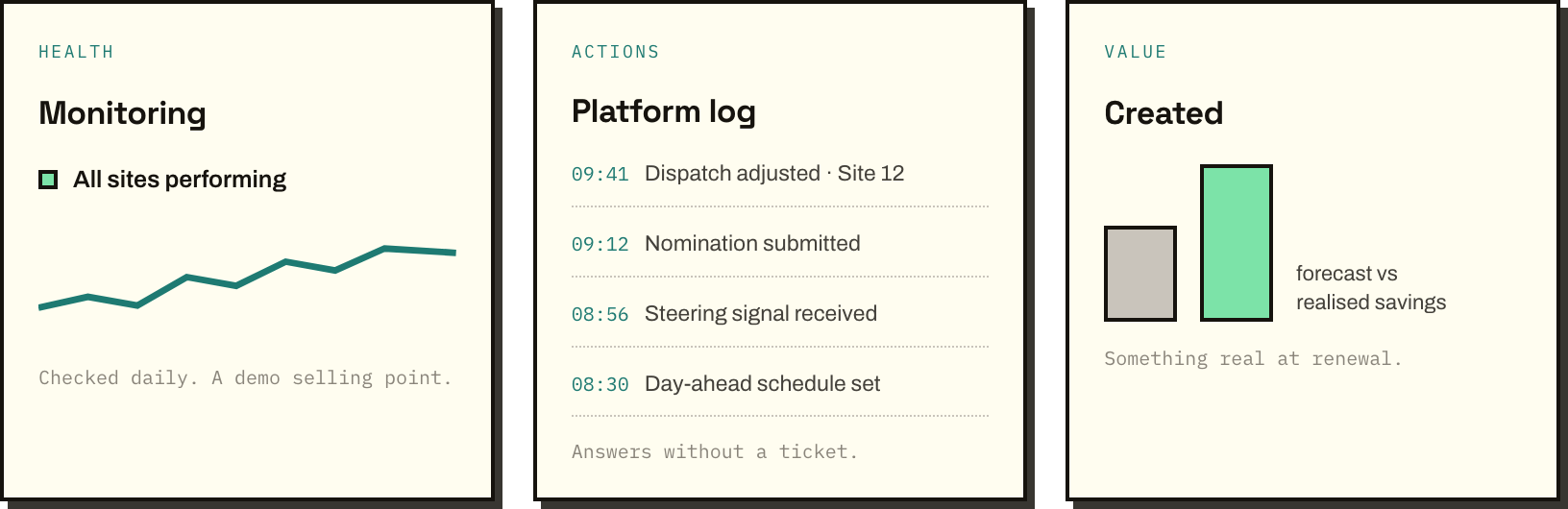 HEALTH

Monitoring

All sites performing

Checked daily. A demo selling point.

ACTIONS

Platform log

09:41 Dispatch adjusted · Site 12

09:12 Nomination submitted

08:56 Steering signal received

08:30 Day-ahead schedule set

Answers without a ticket.

VALUE

Created

forecast vs realised savings

Something real at renewal.